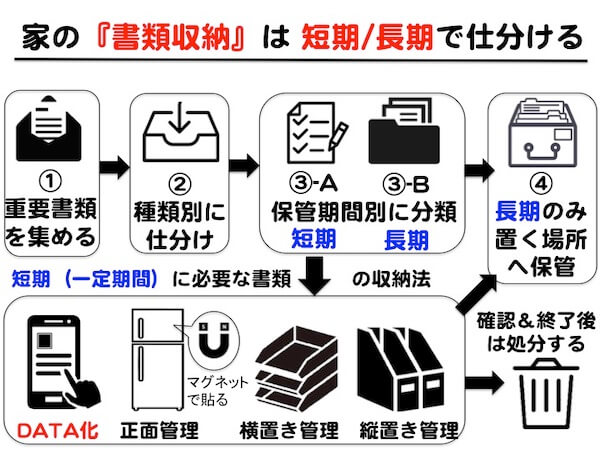 家の『書類収納』は 短期/長期で仕分ける

①
重要書類を集める

②
種類別に仕分け

③-A ③-B
保管期間別に分類
短期 長期

④
長期のみ置く場所へ保管

短期（一定期間）に必要な書類 の収納法

S N

マグネットで貼る

DATA化 正面管理 横置き管理 縦置き管理

確認＆終了後は処分する