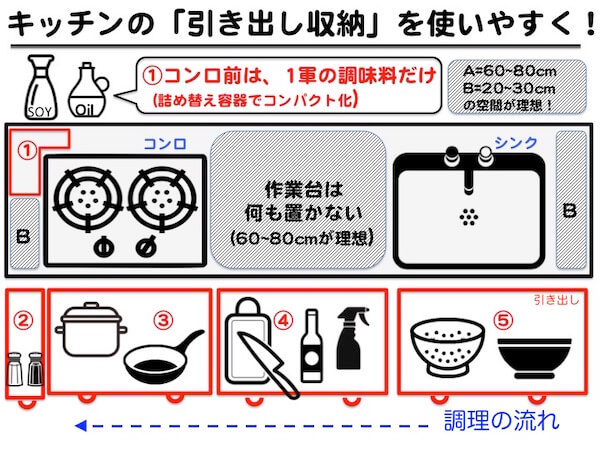 キッチンの「引き出し収納」を使いやすく！

SOY

Oil

①コンロ前は、1軍の調味料だけ
(詰め替え容器でコンパクト化)

A=60~80cm
B=20~30cm
の空間が理想！

①

コンロ

B

作業台は
何も置かない
(60~80cmが理想)

シンク

B

②

③

④

引き出し

⑤

調理の流れ