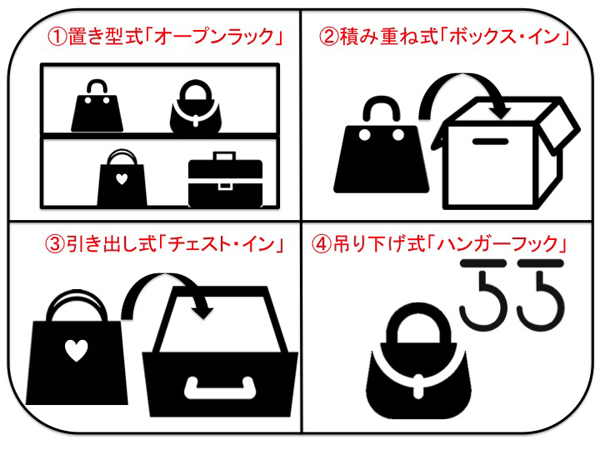 ①置き型式「オープンラック」

②積み重ね式「ボックス・イン」

③引き出し式「チェスト・イン」

④吊り下げ式「ハンガーフック」